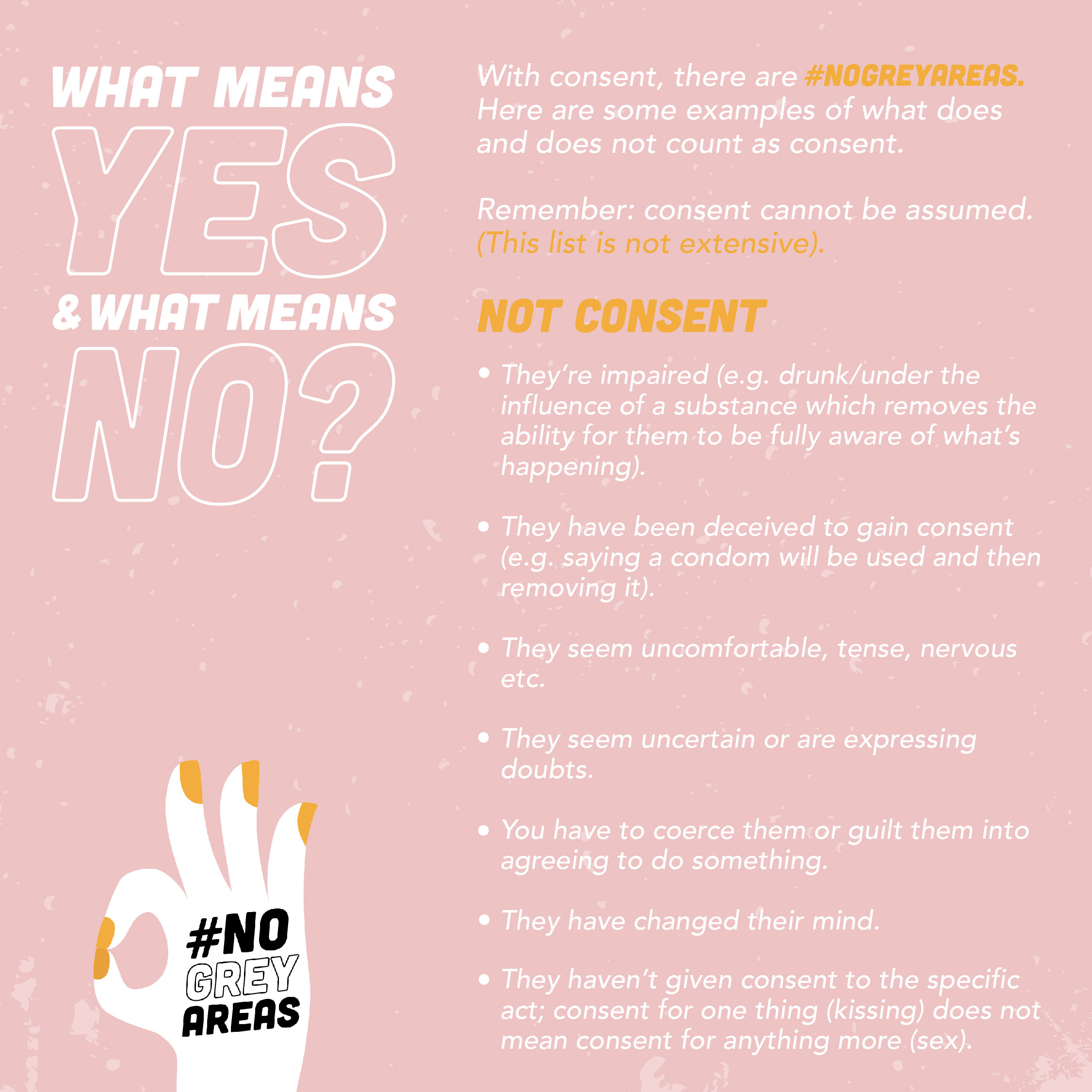 WHAT MEANS
YES
& WHAT MEANS
NO?

#NO
GREY
AREAS

With consent, there are #NOGREYAREAS. Here are some examples of what does and does not count as consent.

Remember: consent cannot be assumed. (This list is not extensive).

NOT CONSENT

• They're impaired (e.g. drunk/under the influence of a substance which removes the ability for them to be fully aware of what's happening).

• They have been deceived to gain consent (e.g. saying a condom will be used and then removing it).

• They seem uncomfortable, tense, nervous etc.

• They seem uncertain or are expressing doubts.

• You have to coerce them or guilt them into agreeing to do something.

• They have changed their mind.

• They haven't given consent to the specific act; consent for one thing (kissing) does not mean consent for anything more (sex).